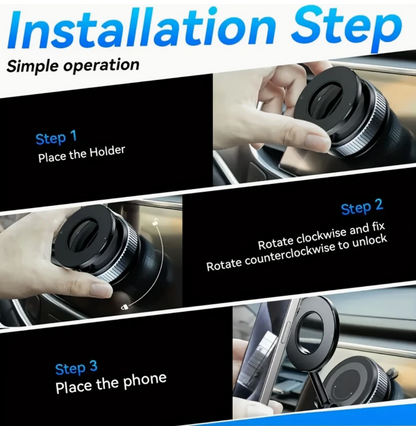 Installation Step
Simple operation

Step 1
Place the Holder

Step 2
Rotate clockwise and fix
Rotate counterclockwise to unlock

Step 3
Place the phone