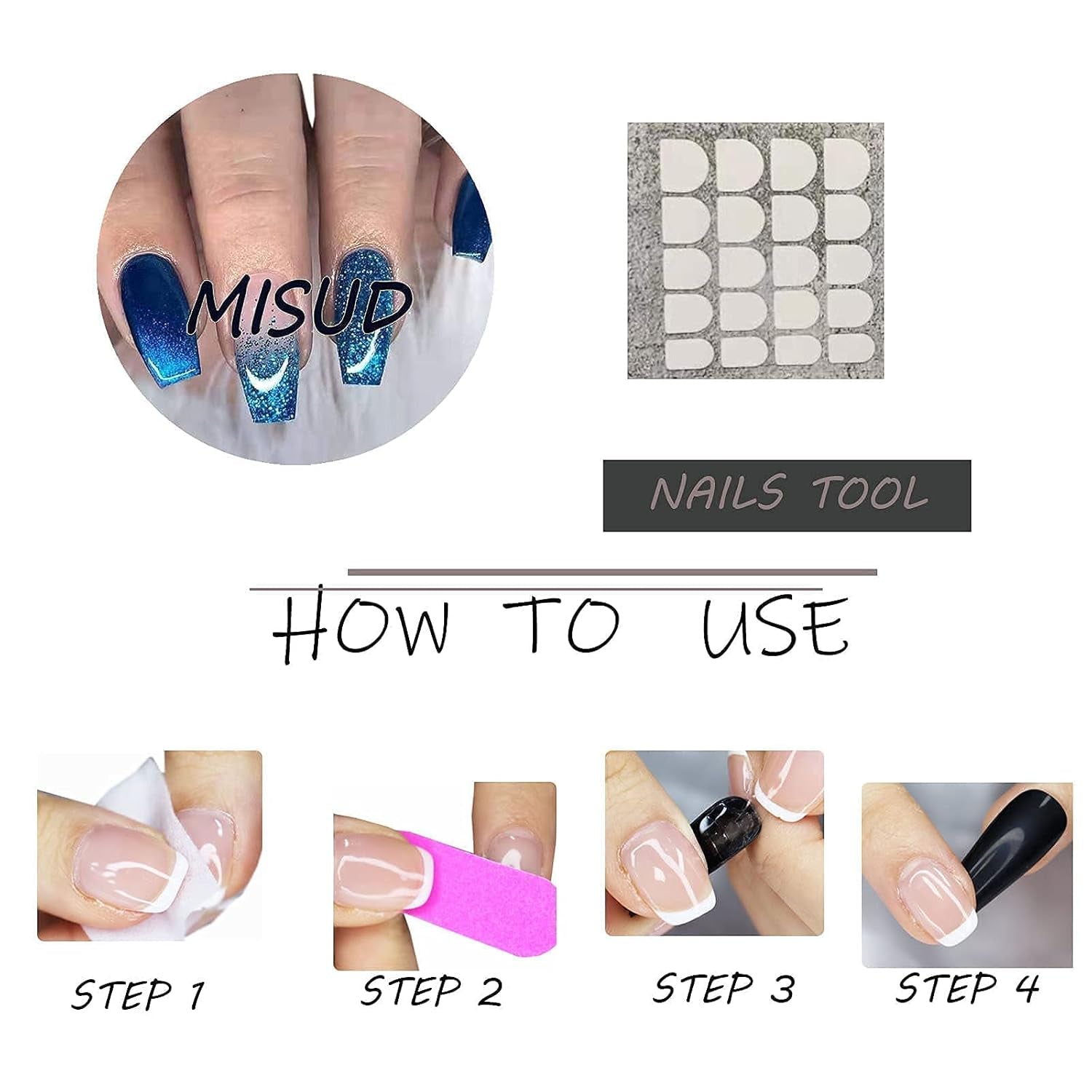 MISUD

NAILS TOOL

HOW TO USE

STEP 1

STEP 2

STEP 3

STEP 4