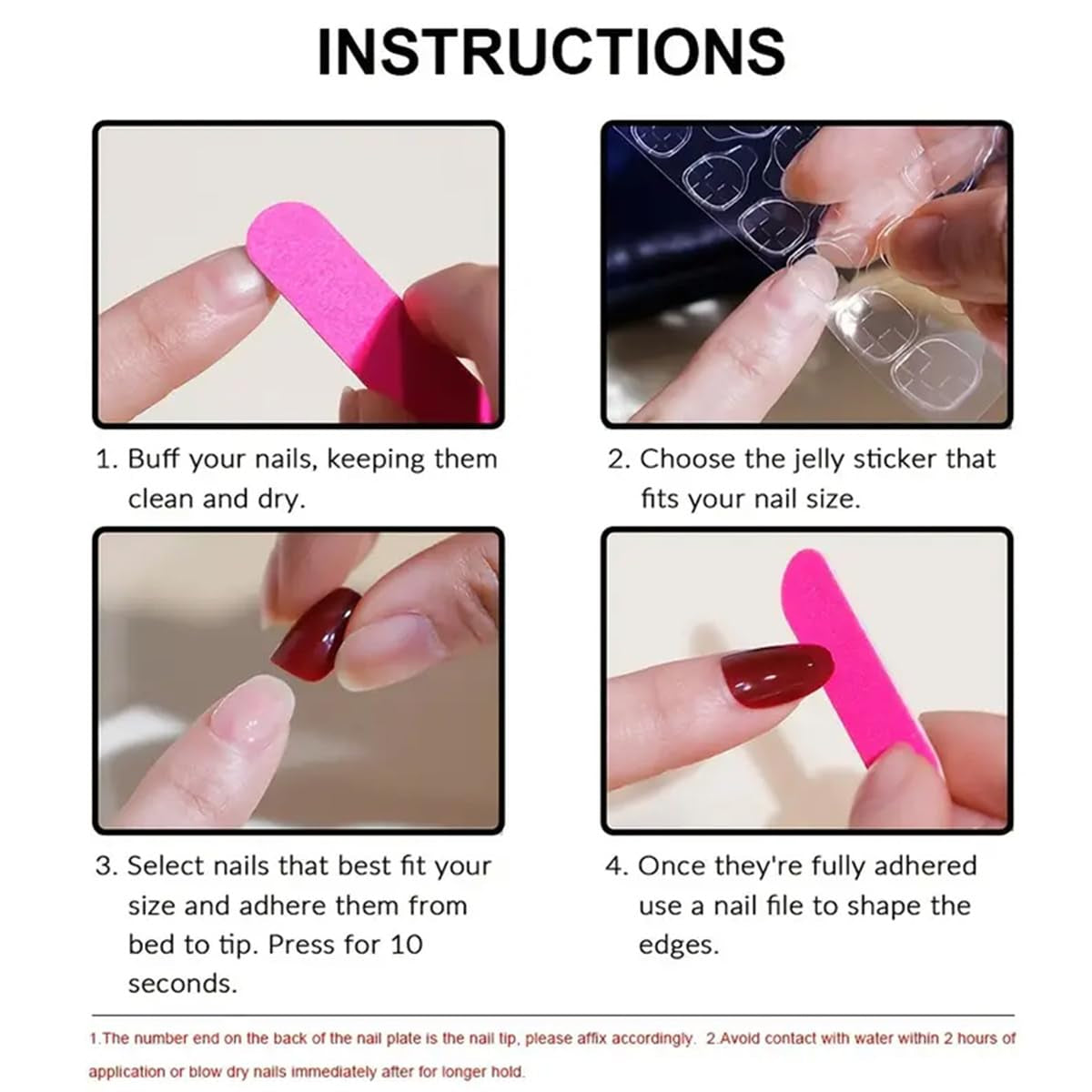 INSTRUCTIONS

1. Buff your nails, keeping them clean and dry.

2. Choose the jelly sticker that fits your nail size.

3. Select nails that best fit your size and adhere them from bed to tip. Press for 10 seconds.

4. Once they're fully adhered use a nail file to shape the edges.

1.The number end on the back of the nail plate is the nail tip, please affix accordingly. 2.Avoid contact with water within 2 hours of application or blow dry nails immediately after for longer hold.